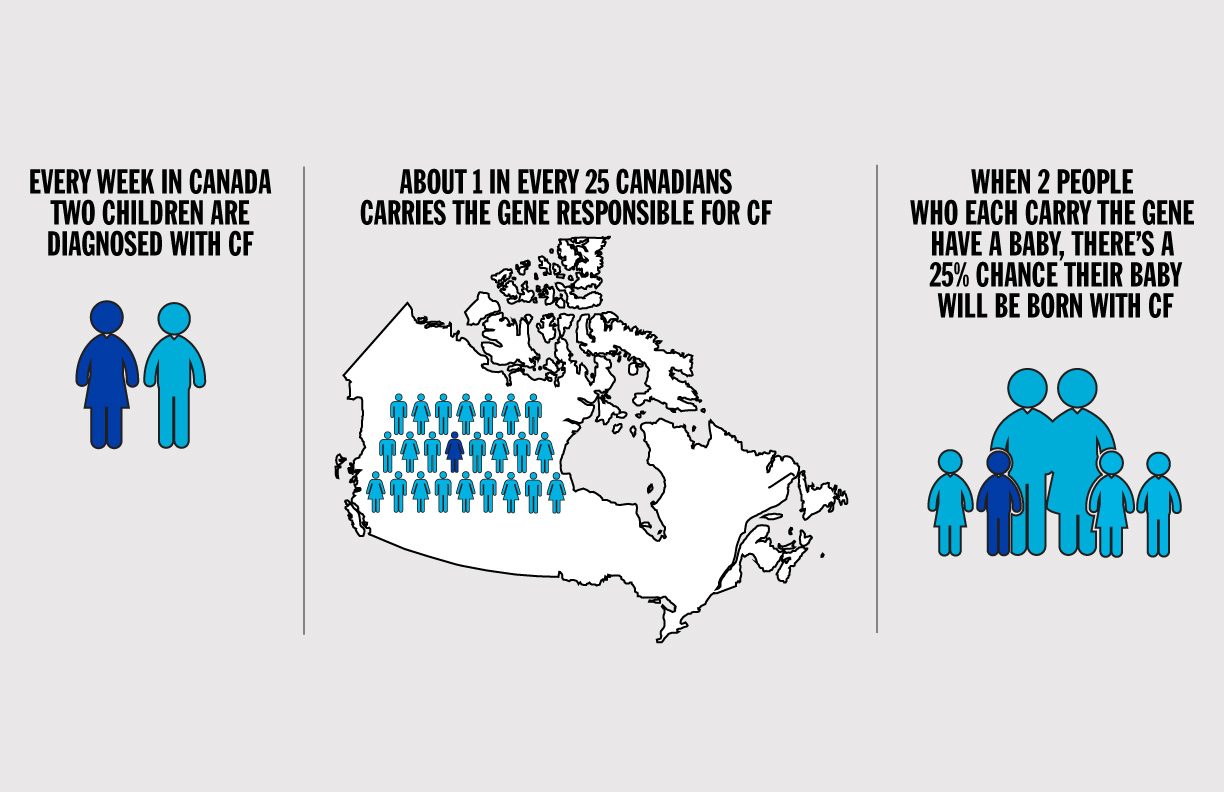 EVERY WEEK IN CANADA TWO CHILDREN ARE DIAGNOSED WITH CF

ABOUT 1 IN EVERY 25 CANADIANS CARRIES THE GENE RESPONSIBLE FOR CF

WHEN 2 PEOPLE WHO EACH CARRY THE GENE HAVE A BABY, THERE'S A 25% CHANCE THEIR BABY WILL BE BORN WITH CF